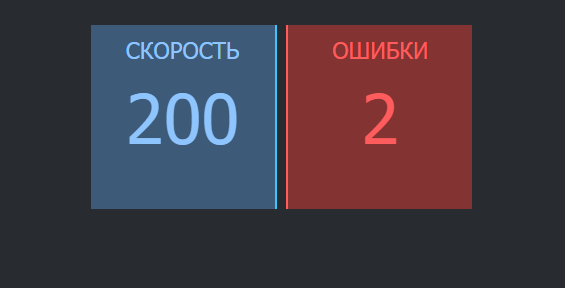 СКОРОСТЬ
200

ОШИБКИ
2